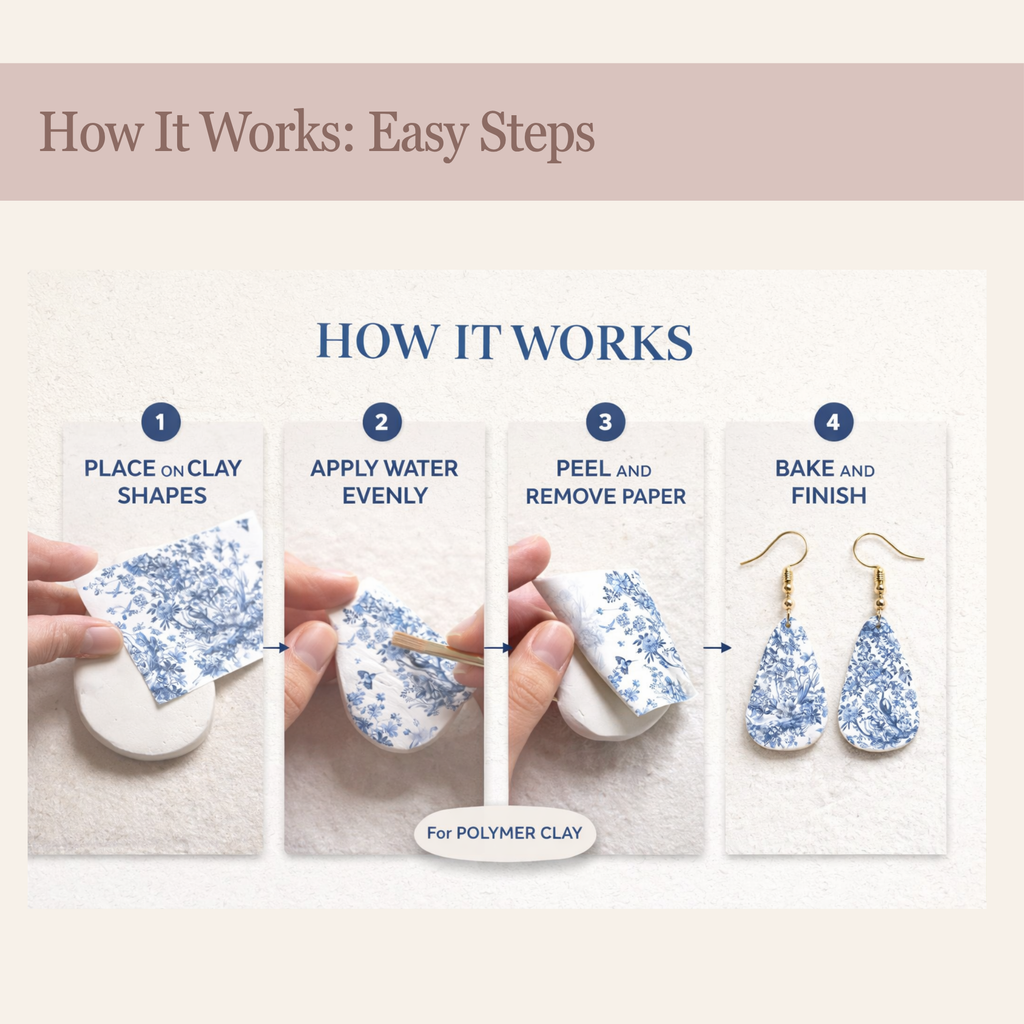 How It Works: Easy Steps

HOW IT WORKS

1
PLACE ON CLAY SHAPES

2
APPLY WATER EVENLY

3
PEEL AND REMOVE PAPER

4
BAKE AND FINISH

For POLYMER CLAY